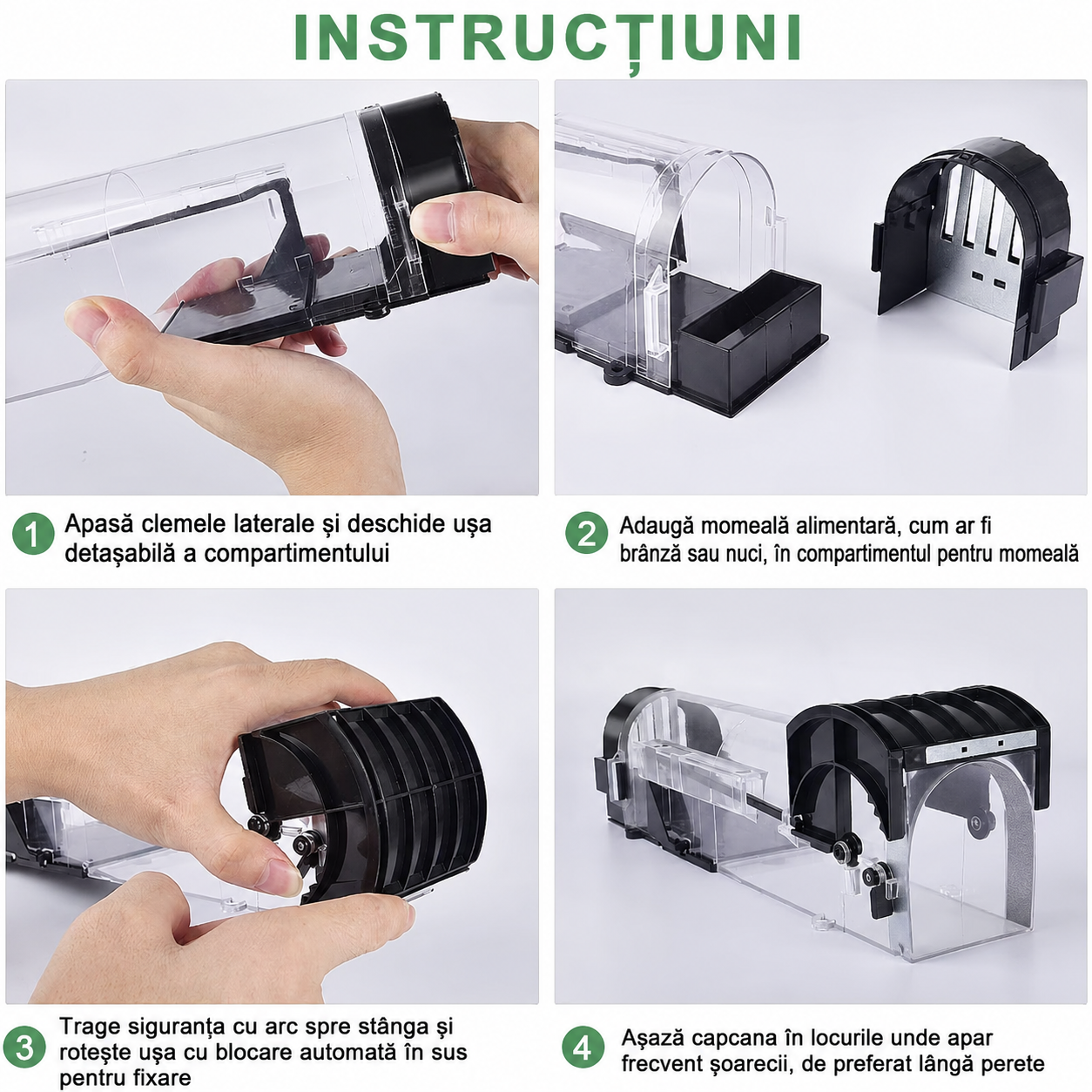 INSTRUCȚIUNI

1 Apasă clemele laterale și deschide ușa detașabilă a compartimentului

2 Adaugă momeală alimentară, cum ar fi brânză sau nuci, în compartimentul pentru momeală

3 Trage siguranța cu arc spre stânga și rotește ușa cu blocare automată în sus pentru fixare

4 Așază capcana în locurile unde apar frecvent șoarecii, de preferat lângă perete